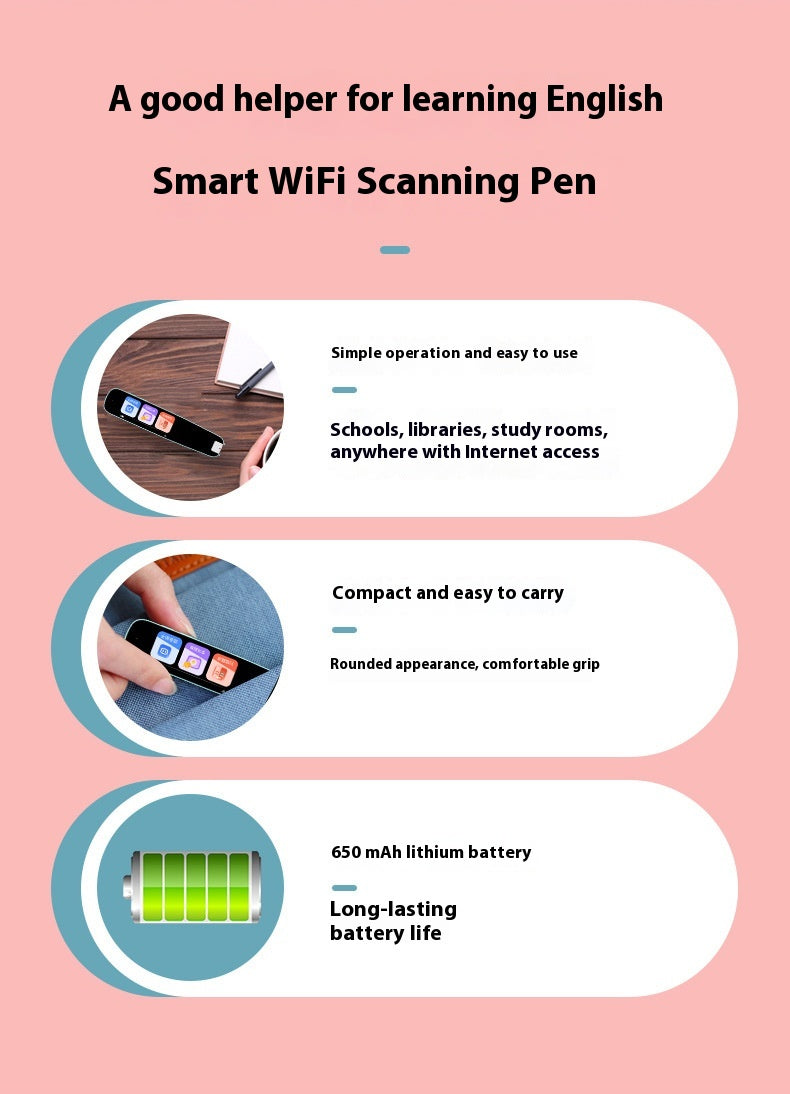 A good helper for learning English

Smart WiFi Scanning Pen

Simple operation and easy to use

Schools, libraries, study rooms, anywhere with Internet access

Compact and easy to carry

Rounded appearance, comfortable grip

650 mAh lithium battery

Long-lasting battery life